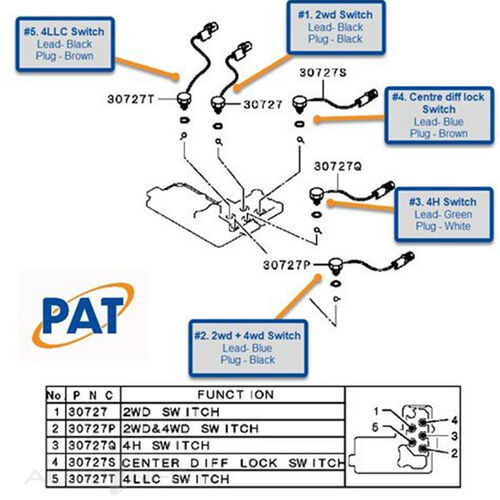 #5. 4LLC Switch
Lead- Black
Plug - Brown

#1. 2wd Switch
Lead- Black
Plug - Black

30727S

30727T

30727

#4. Centre diff lock Switch
Lead- Blue
Plug - Brown

30727Q

#3. 4H Switch
Lead- Green
Plug - White

30727P

PAT

#2. 2wd + 4wd Switch
Lead- Blue
Plug - Black

| No. | P N C | FUNCTION |
|---|---|---|
| 1 | 30727 | 2WD SWITCH |
| 2 | 30727P | 2WD&4WD SWITCH |
| 3 | 30727Q | 4H SWITCH |
| 4 | 30727S | CENTER DIFF LOCK SWITCH |
| 5 | 30727T | 4LLC SWITCH |

1
5
4
3
2